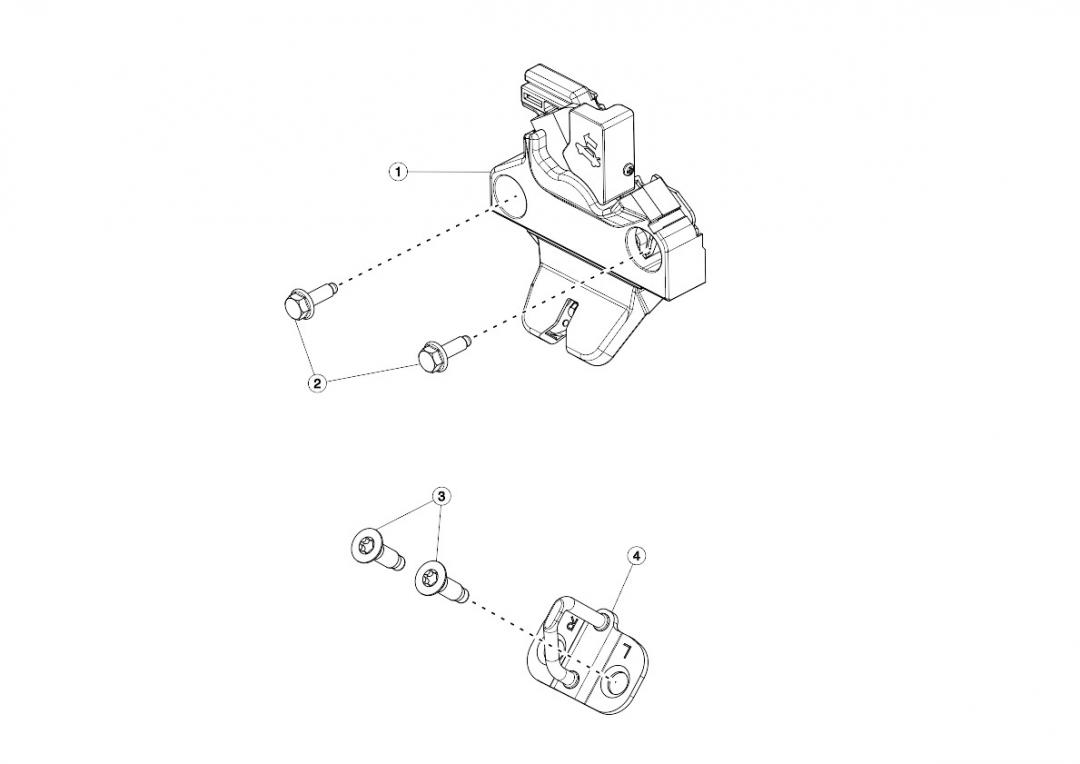 1
2
3
4
R
L