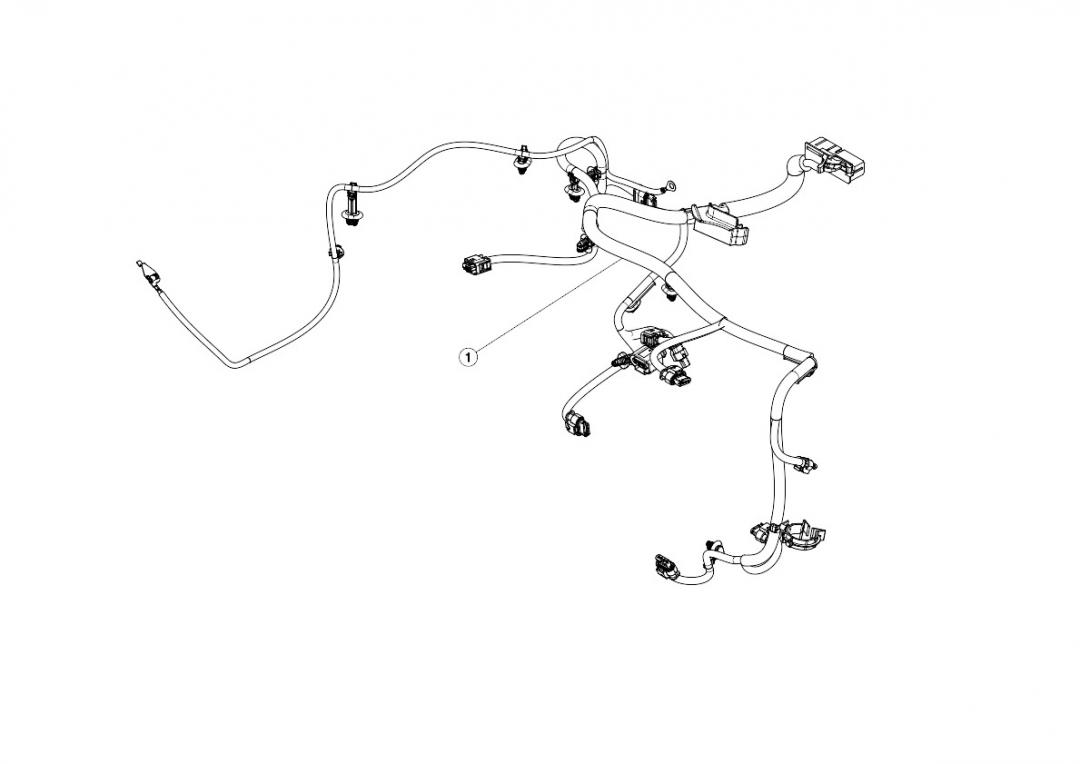 1