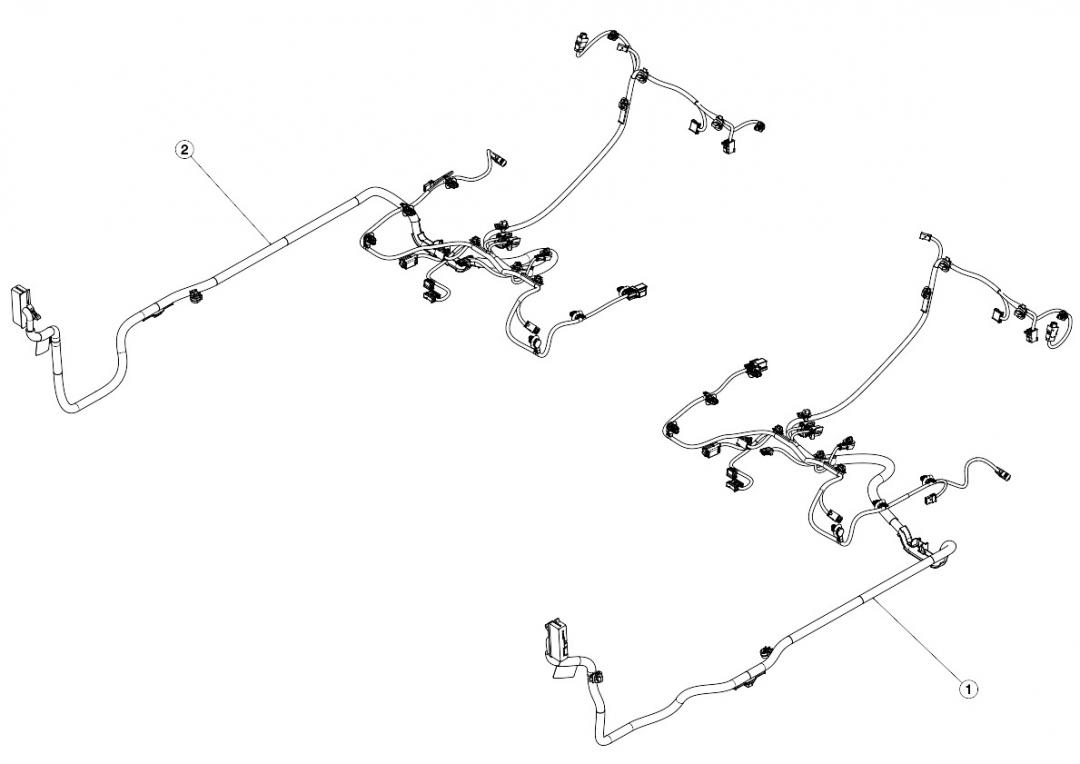 2

1