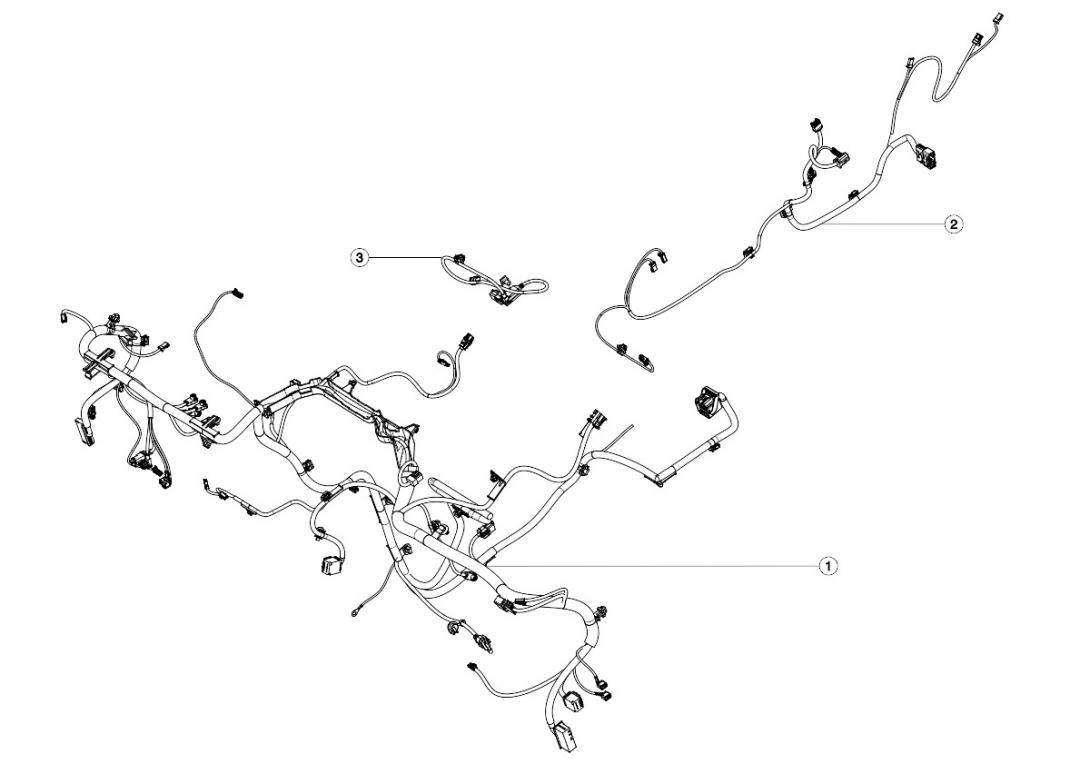 3

2

1