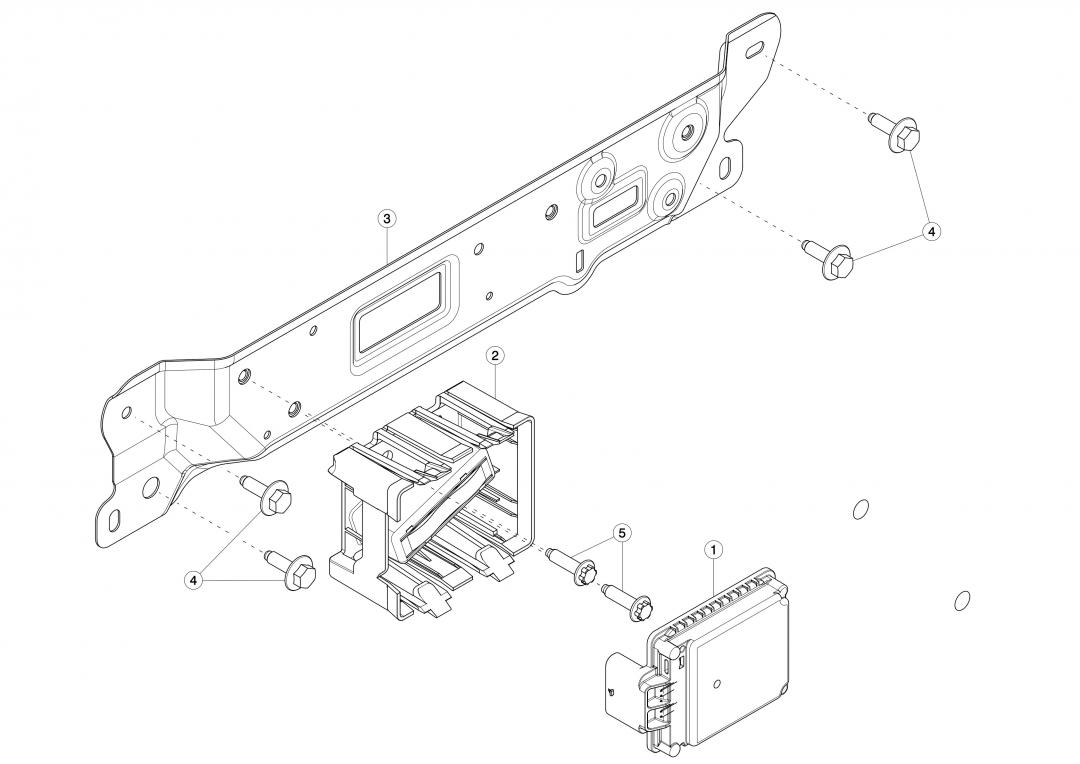 3
4
2
4
5
1