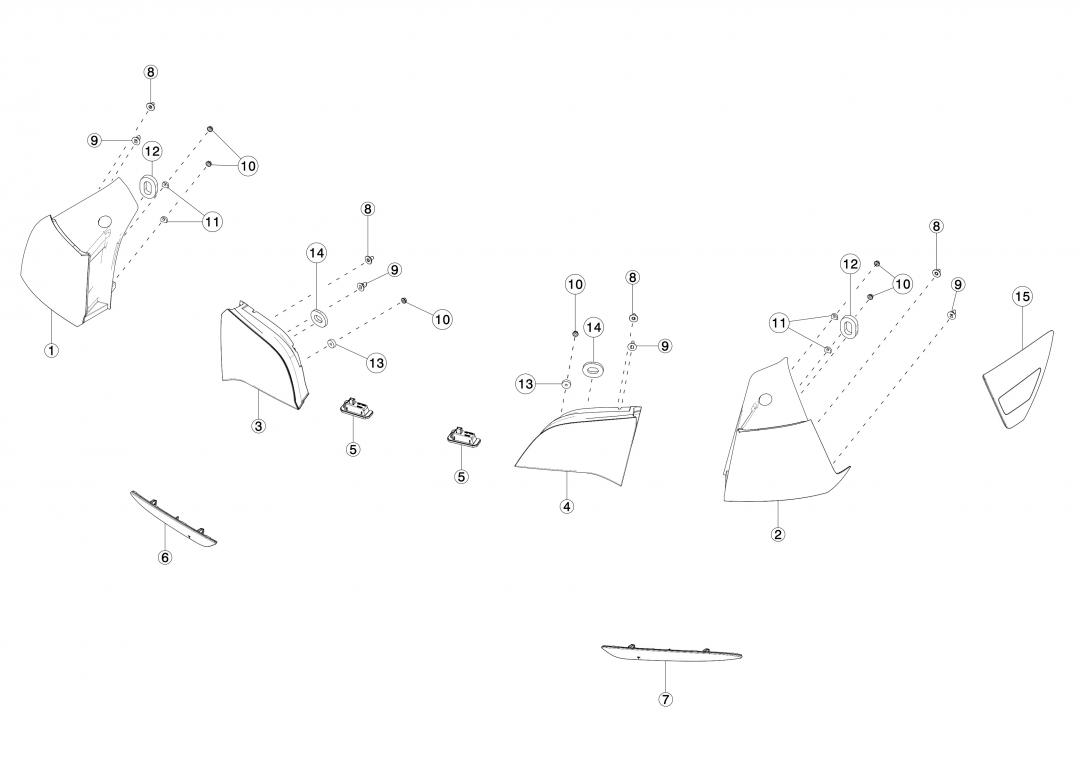 8
9
12
10
11
1
8
14
9
10
13
3
5
6
10
8
14
9
13
5
4
8
12
10
9
11
15
2
7