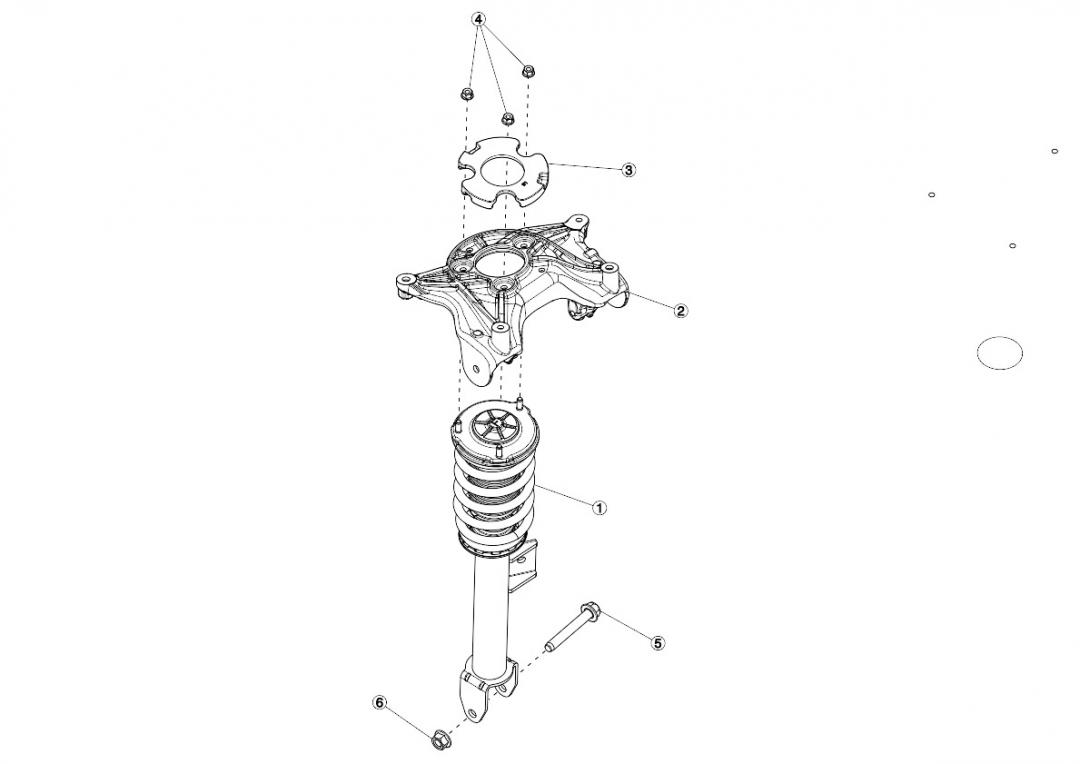 4
3
2
1
5
6