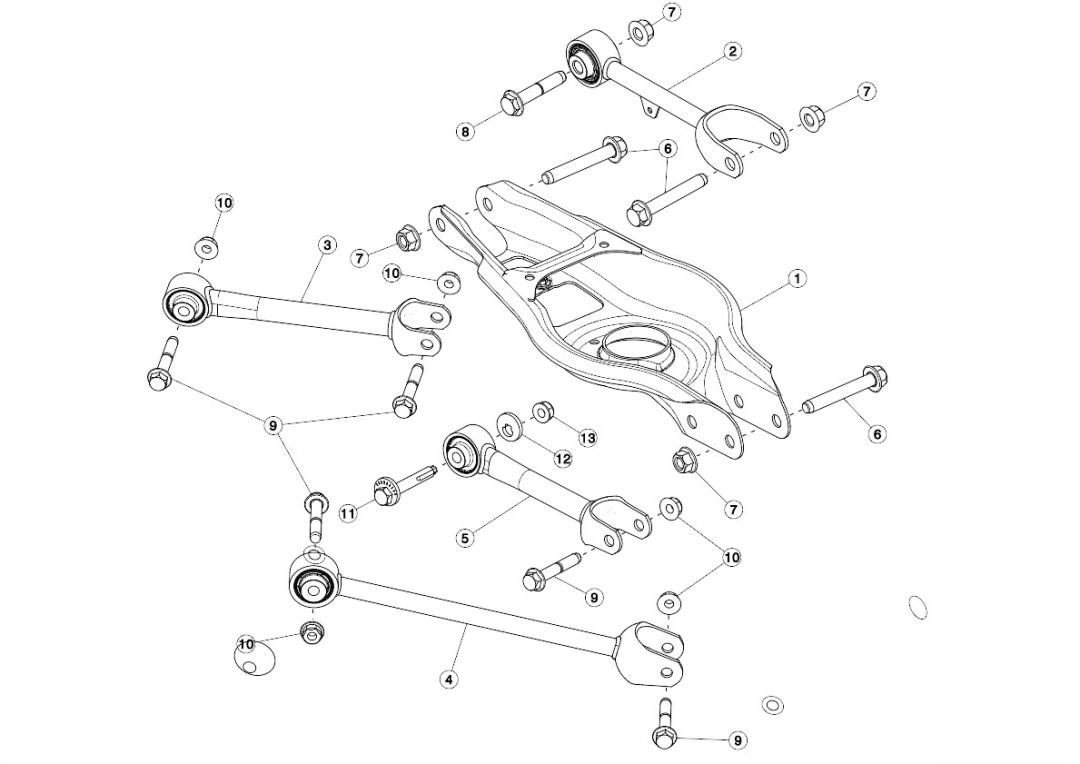 7
2
7
8
6
10
3
7
10
1
9
13
12
6
11
7
5
10
9
10
4
9