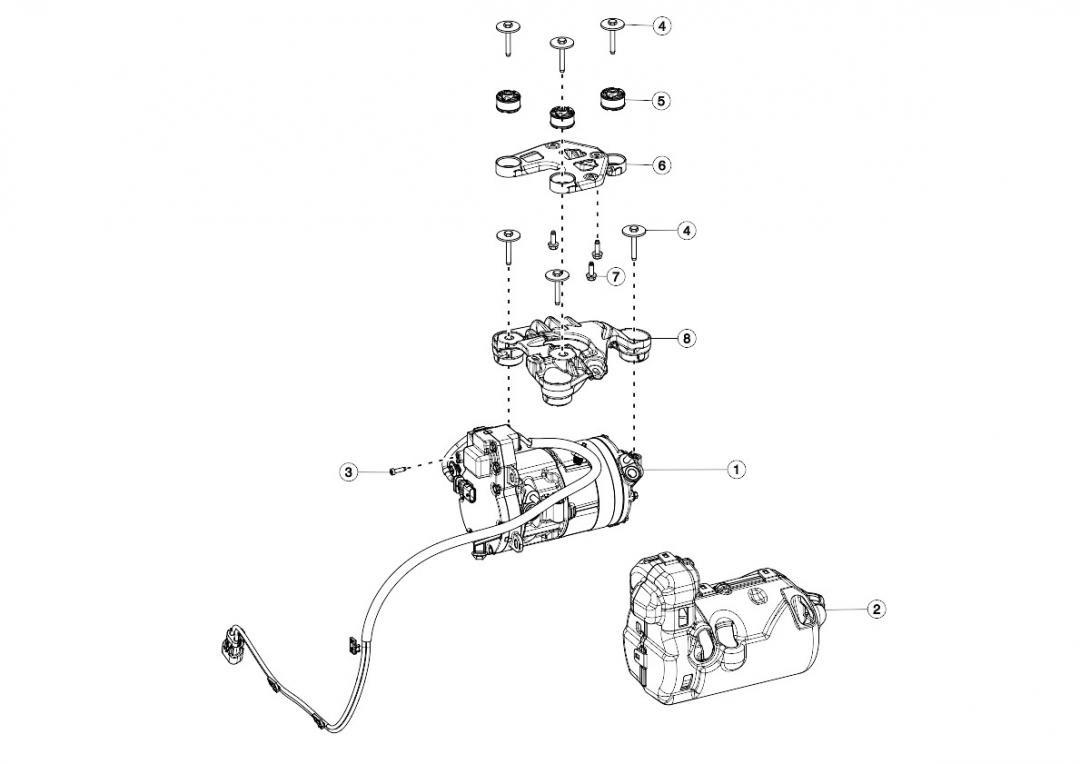 4
5
6
4
7
8
3
1
2