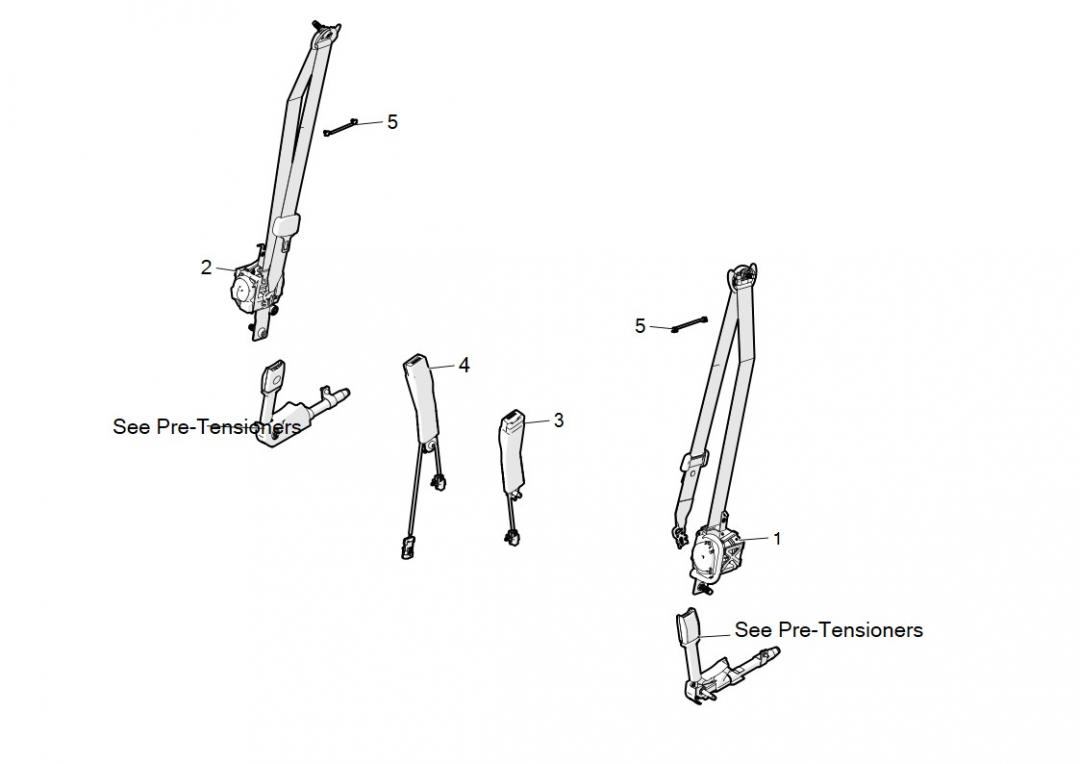 5

2

5

4

See Pre-Tensioners

3

1

See Pre-Tensioners