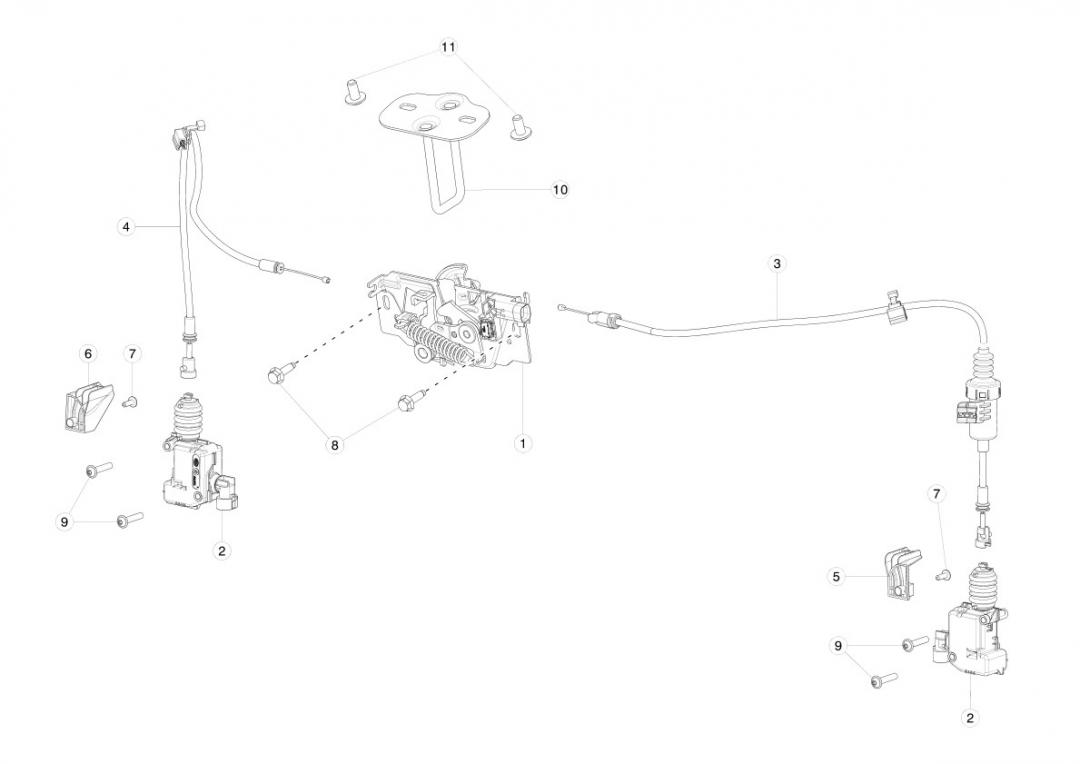 11
10
4
3
6
7
8
1
9
2
7
5
9
2