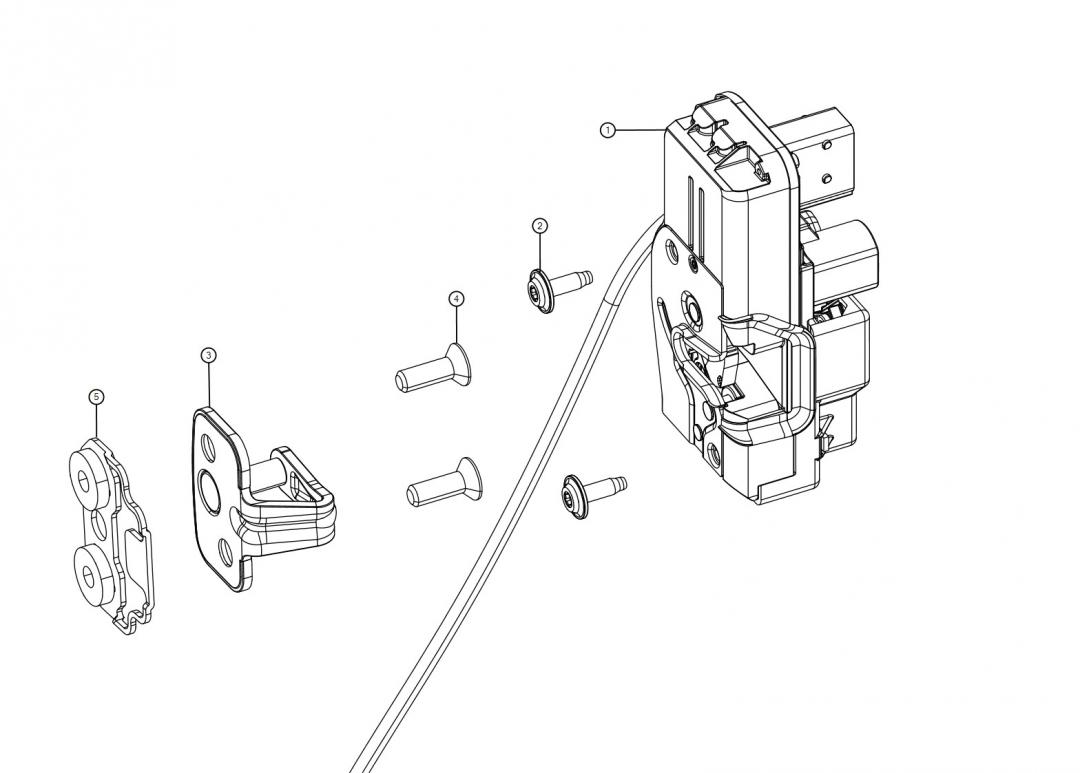 1
2
4
3
5