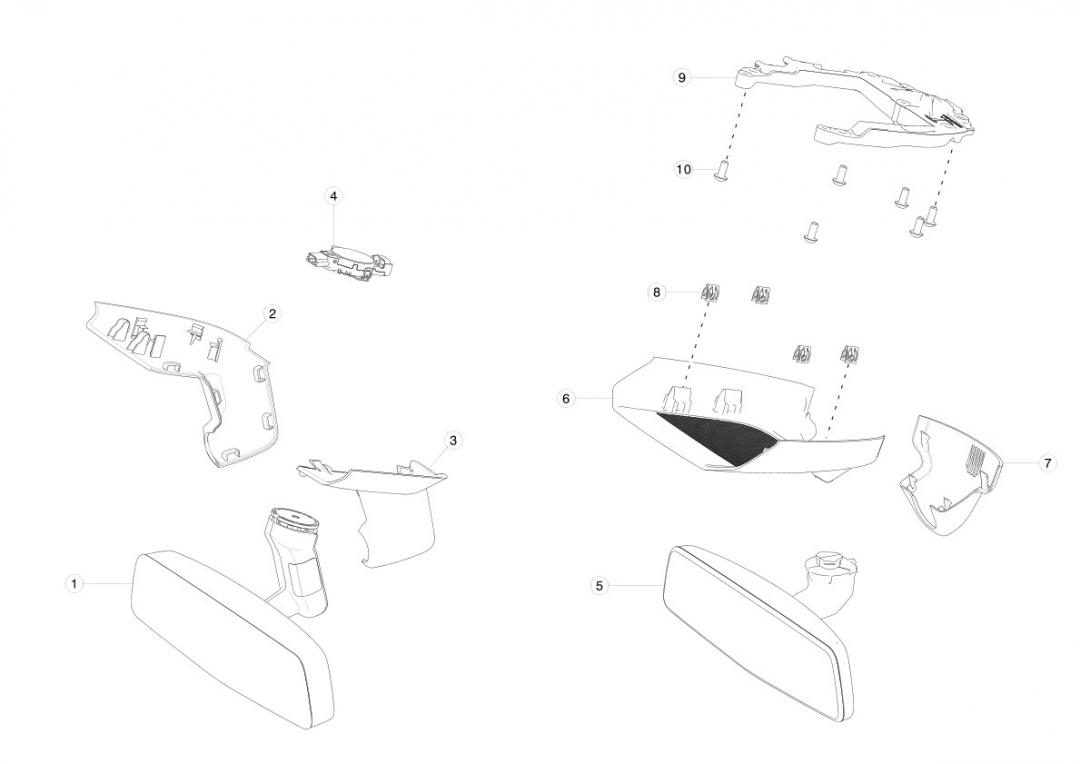 9

10

4

8

2

6

3

7

1

5