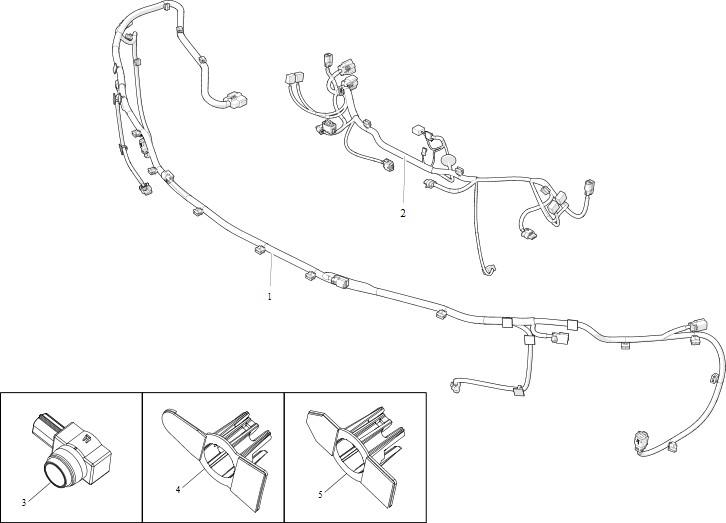 2

1

3

4

5