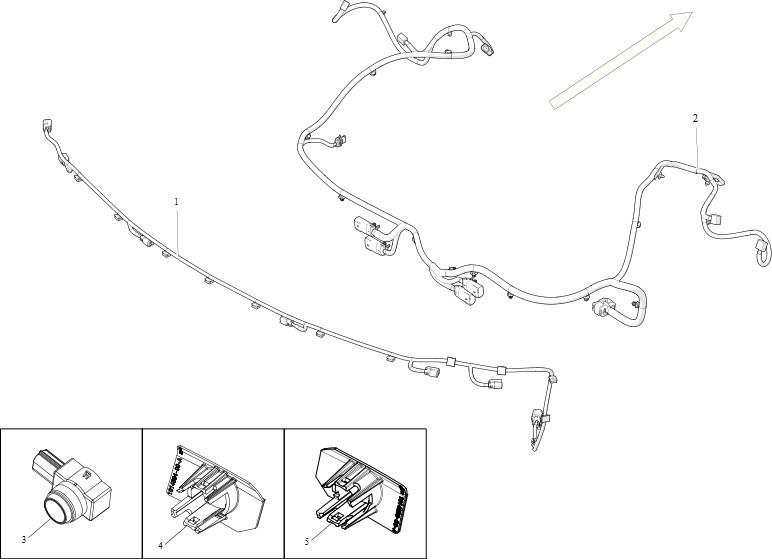 2

1

3

4

5