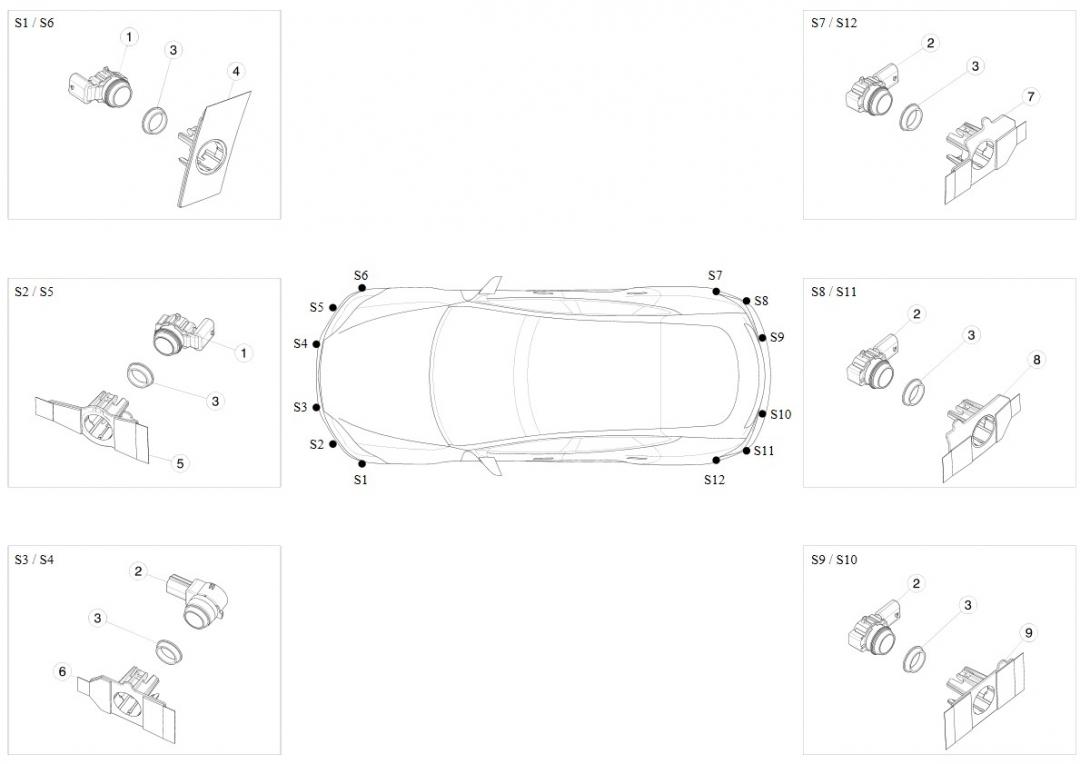 S1 / S6
1
3
4

S2 / S5
1
3
5

S3 / S4
2
3
6

S6
S5
S4
S3
S2
S1
S7
S8
S9
S10
S11
S12

S7 / S12
2
3
7

S8 / S11
2
3
8

S9 / S10
2
3
9