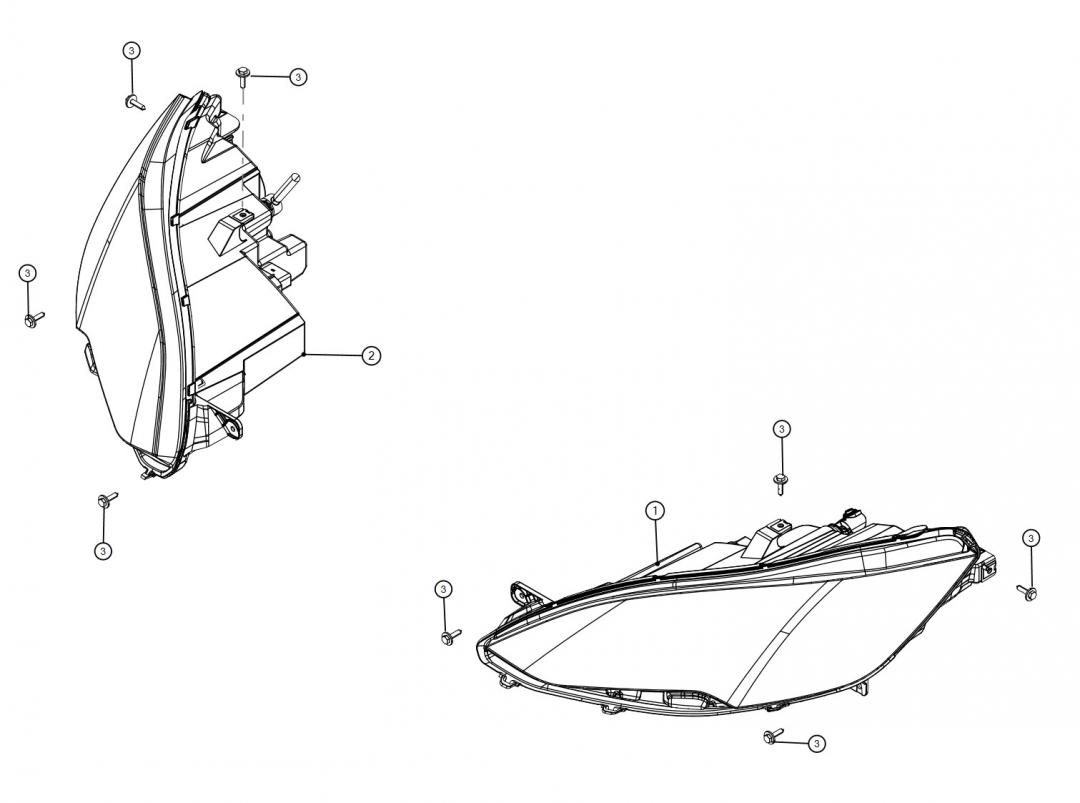 3
3
3
2
3
3
1
3
3
3