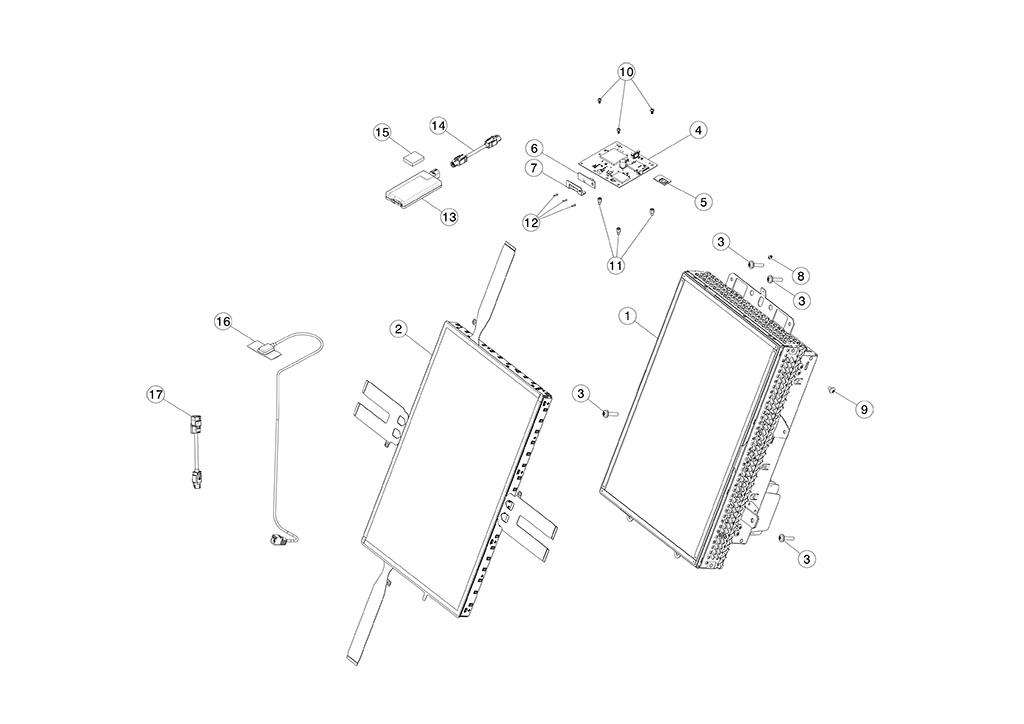 10
15
14
4
6
7
5
13
12
11
3
8
3
16
2
1
17
3
9
3