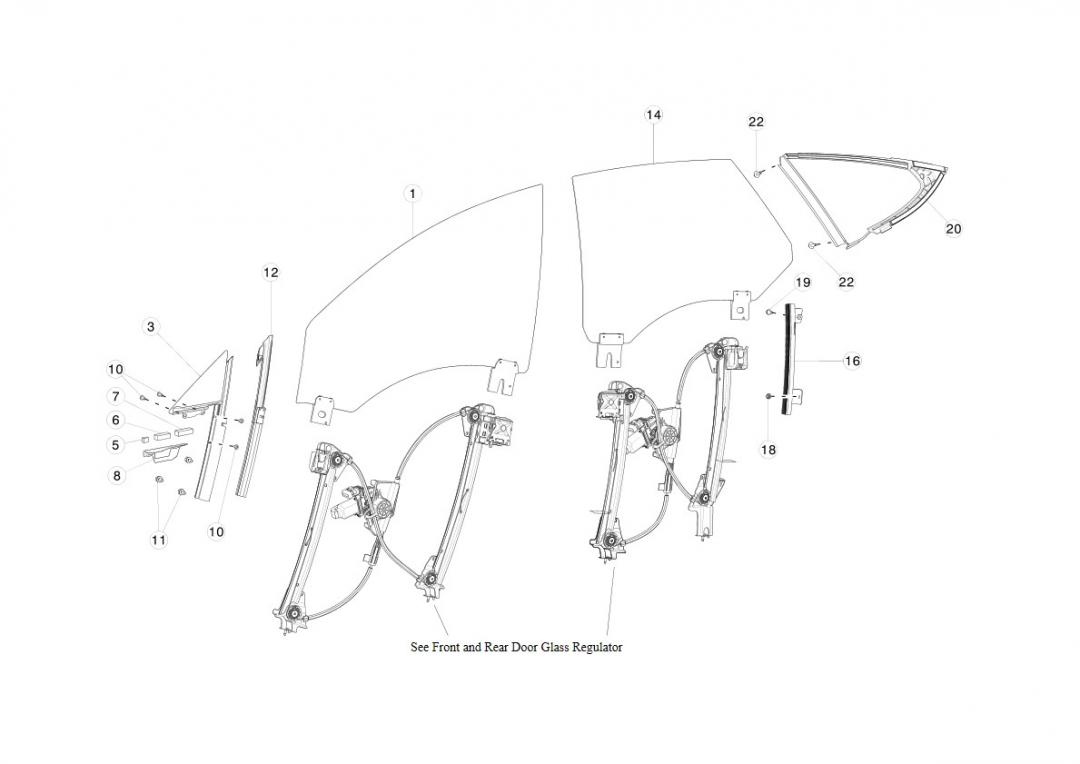 14
22
1
20
22
12
19
3
16
10
7
6
5
8
18
11
10
See Front and Rear Door Glass Regulator