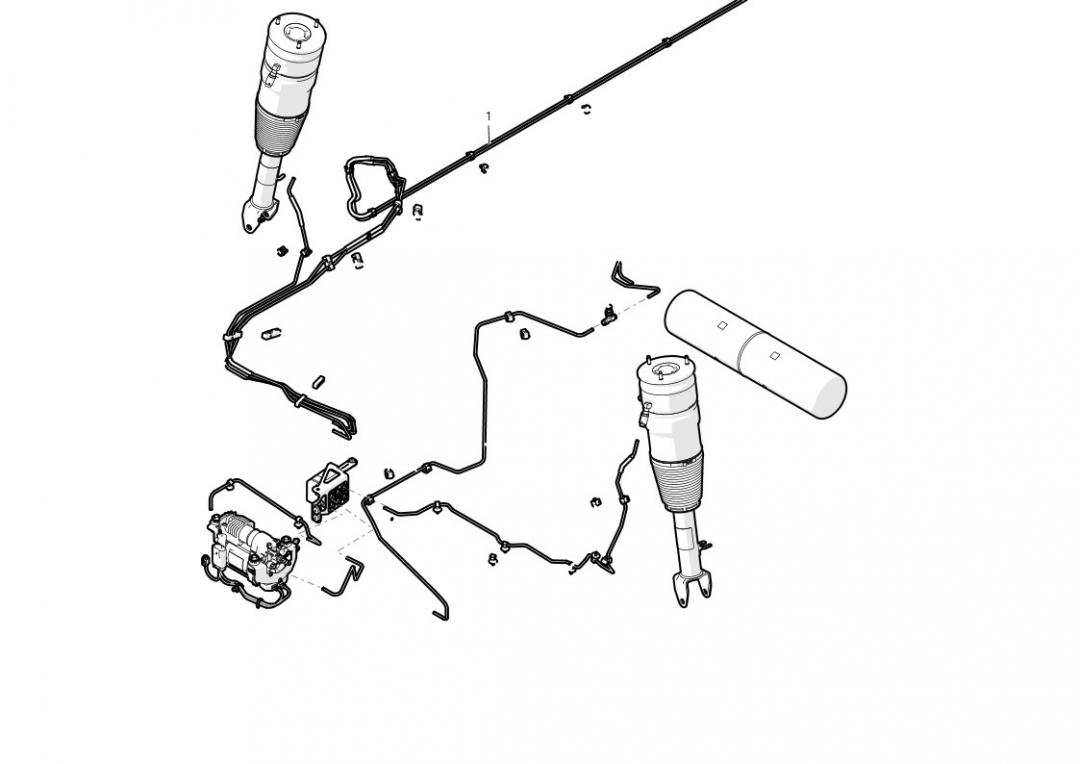 1