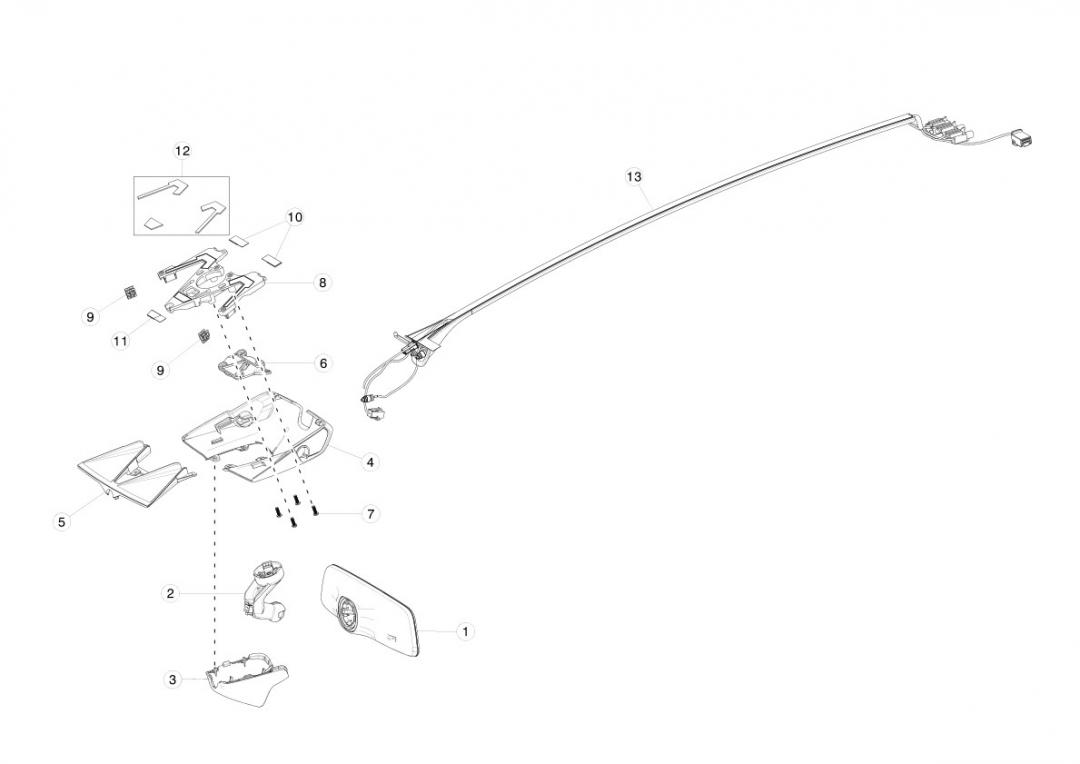 12
13
10
8
9
11
9
6
4
5
7
2
1
3