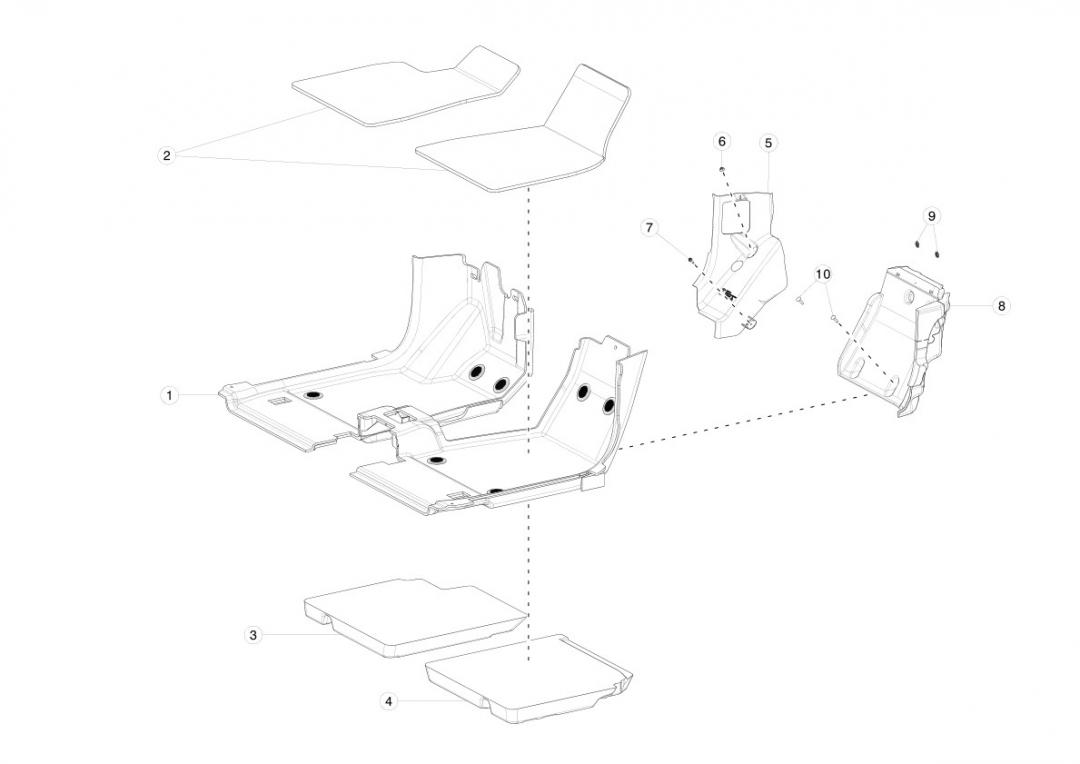 2
6
5
7
9
10
8
1
3
4