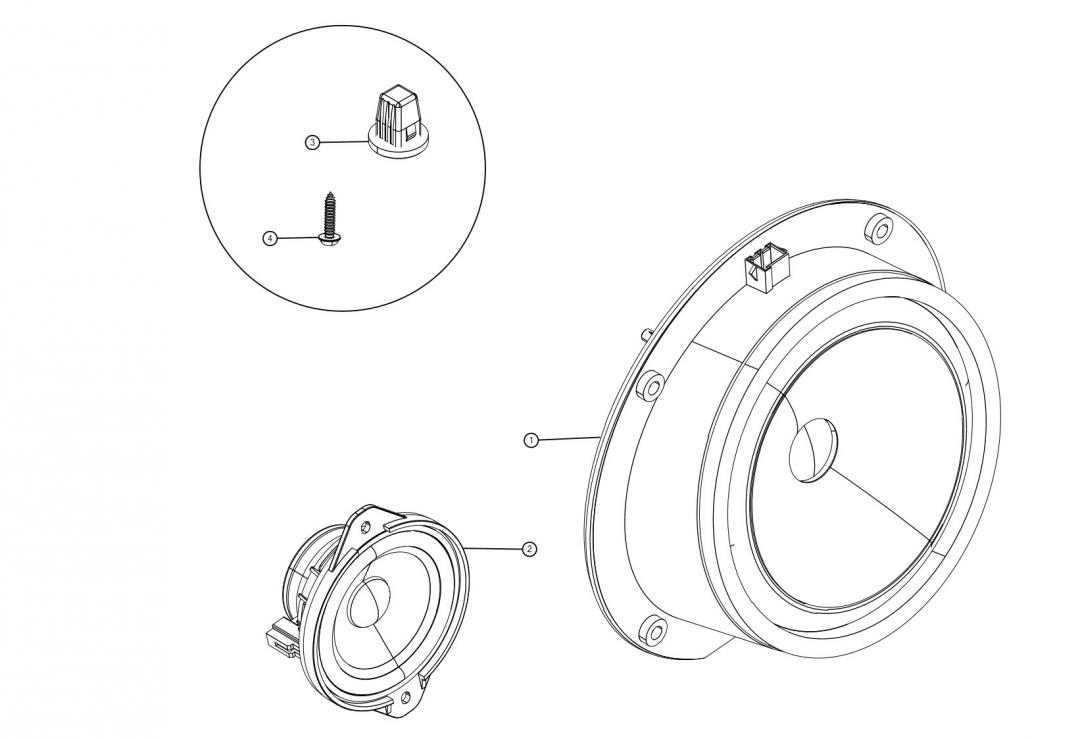 3
4
1
2