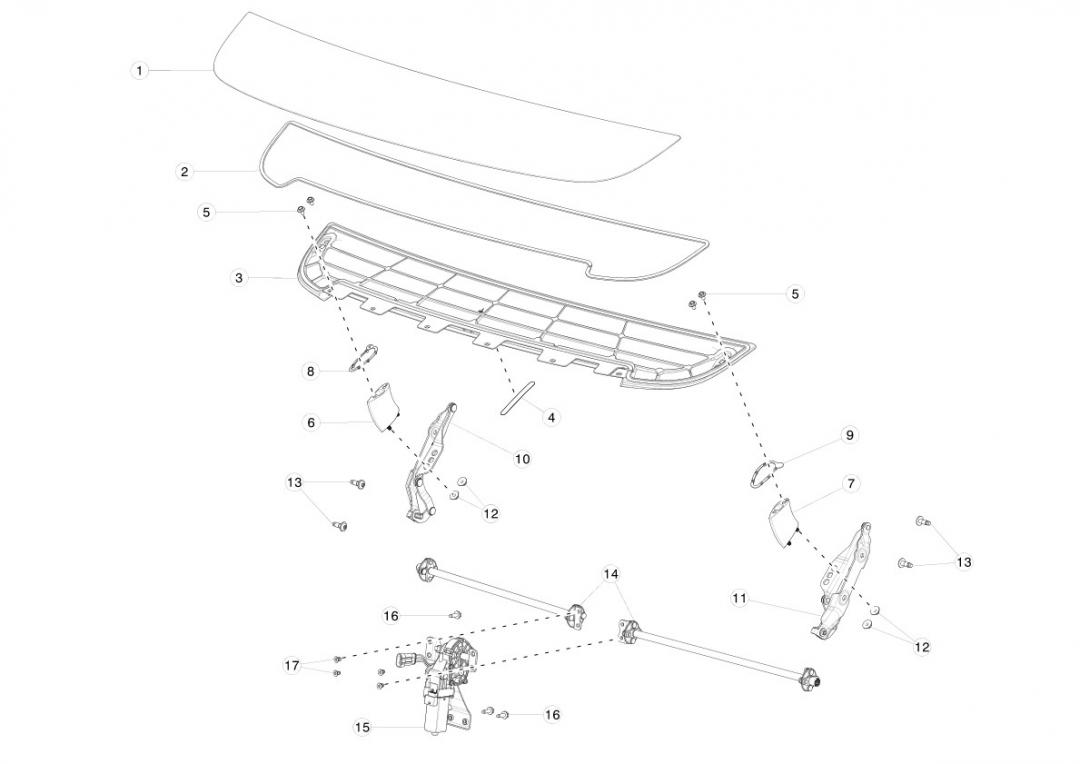 1
2
5
3
5
8
4
6
10
9
13
12
7
13
14
11
16
12
17
15
16