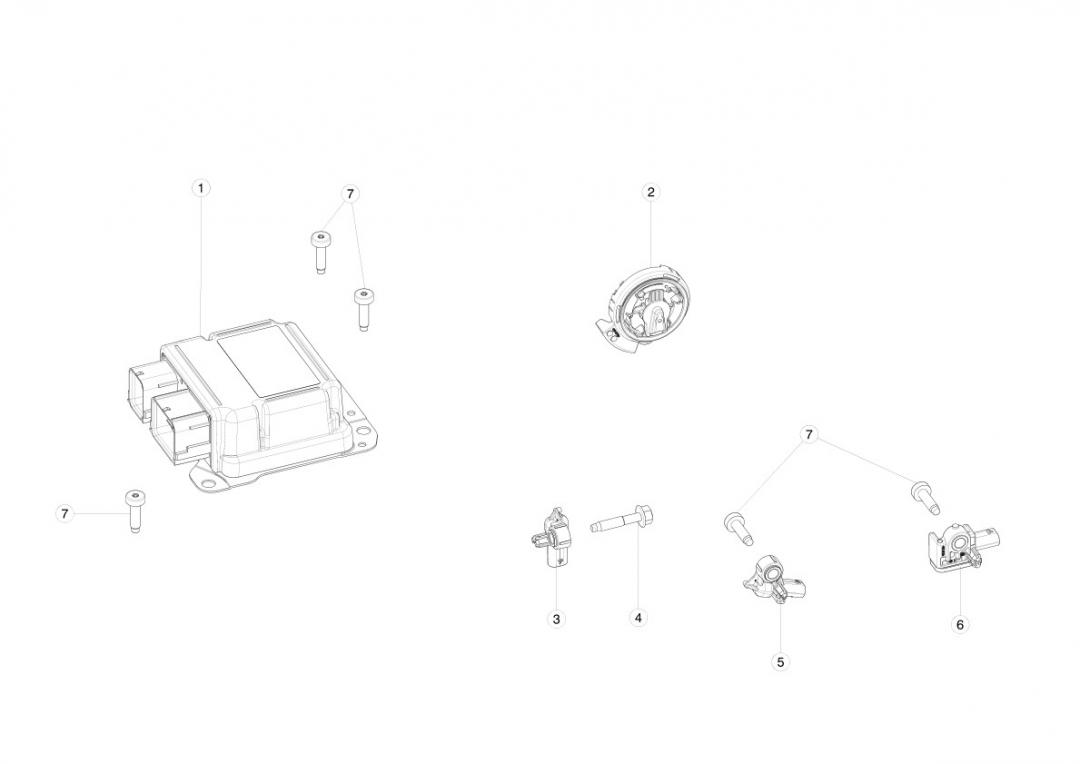 1
7
2
7
7
3
4
5
6