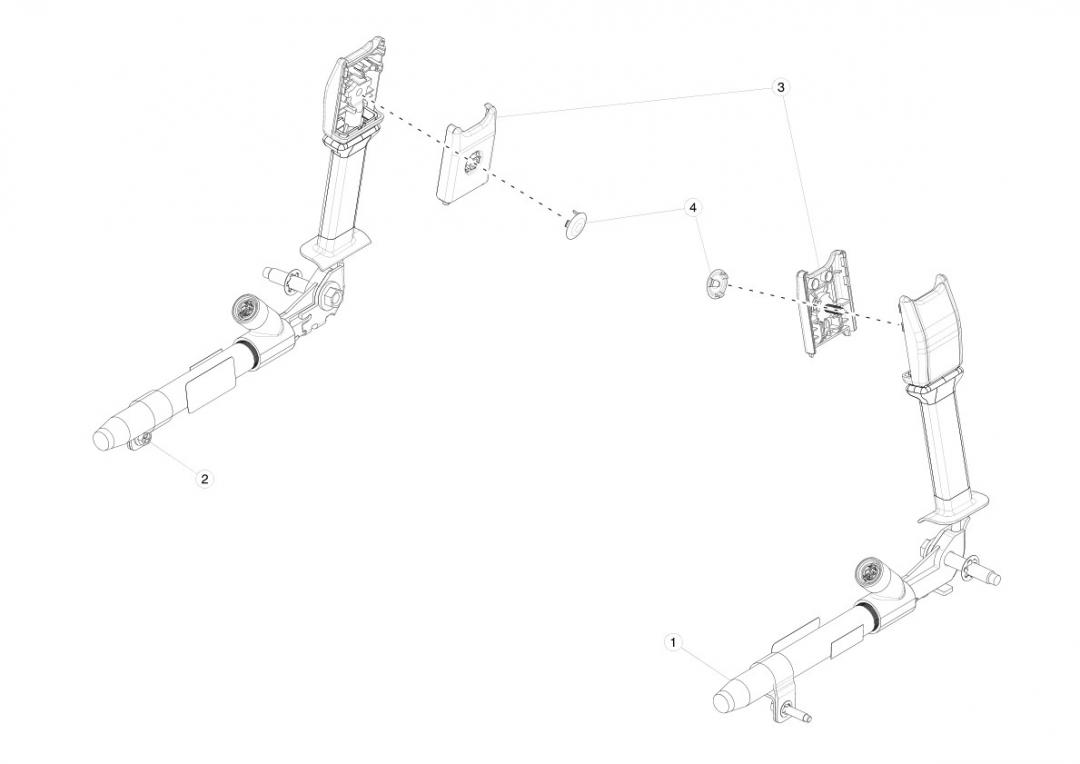 3

4

2

1