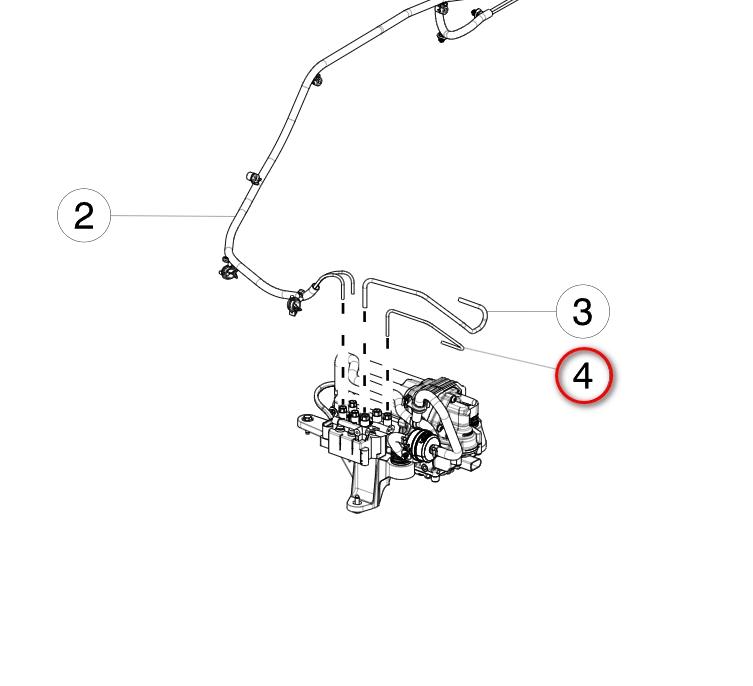 2

3

4