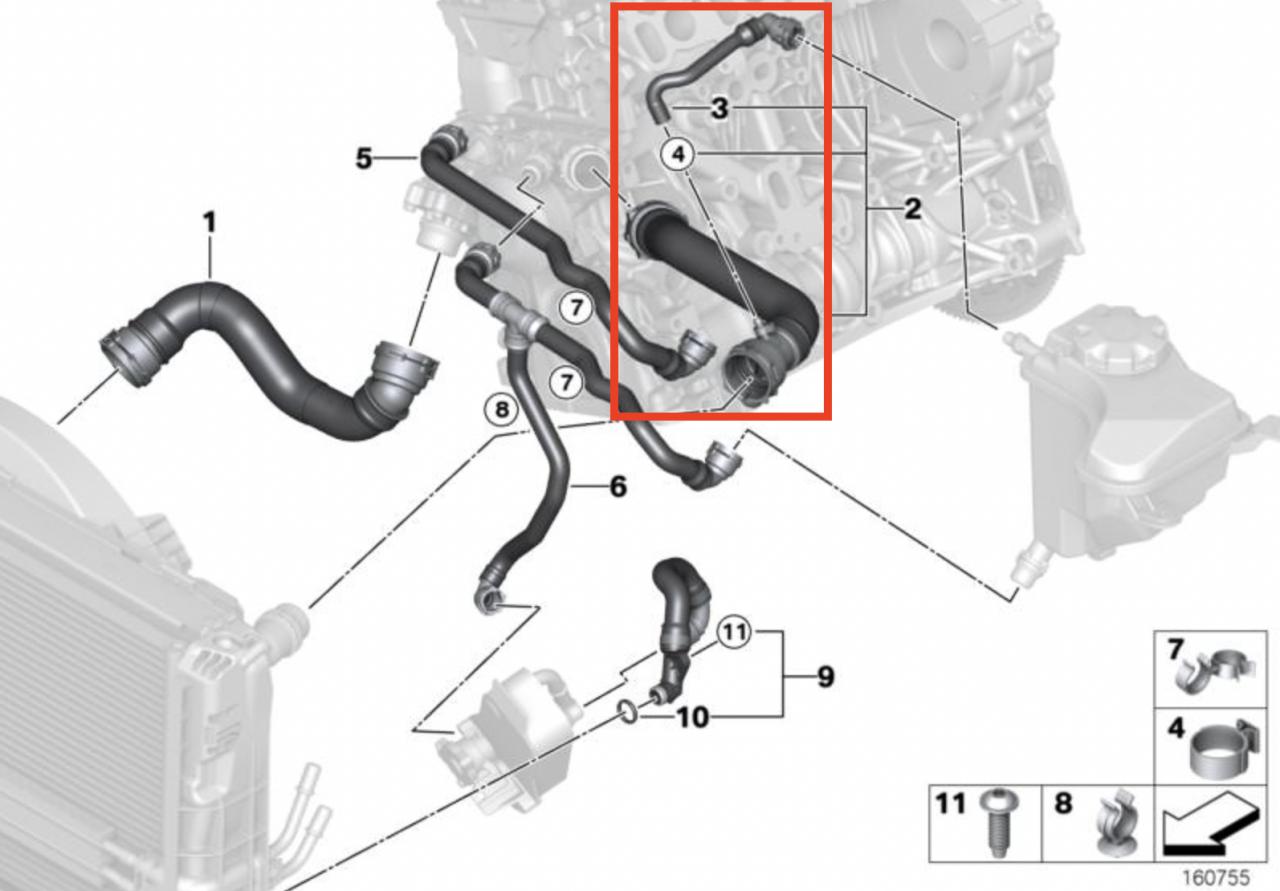 3
4
2
5
1
7
7
8
6
11
9
10
7
4
11
8
160755