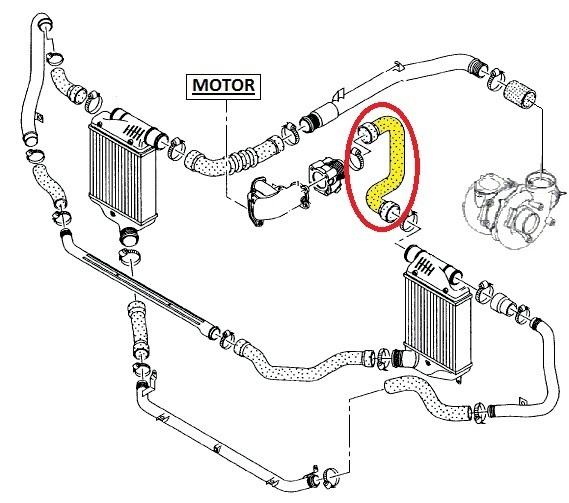 MOTOR