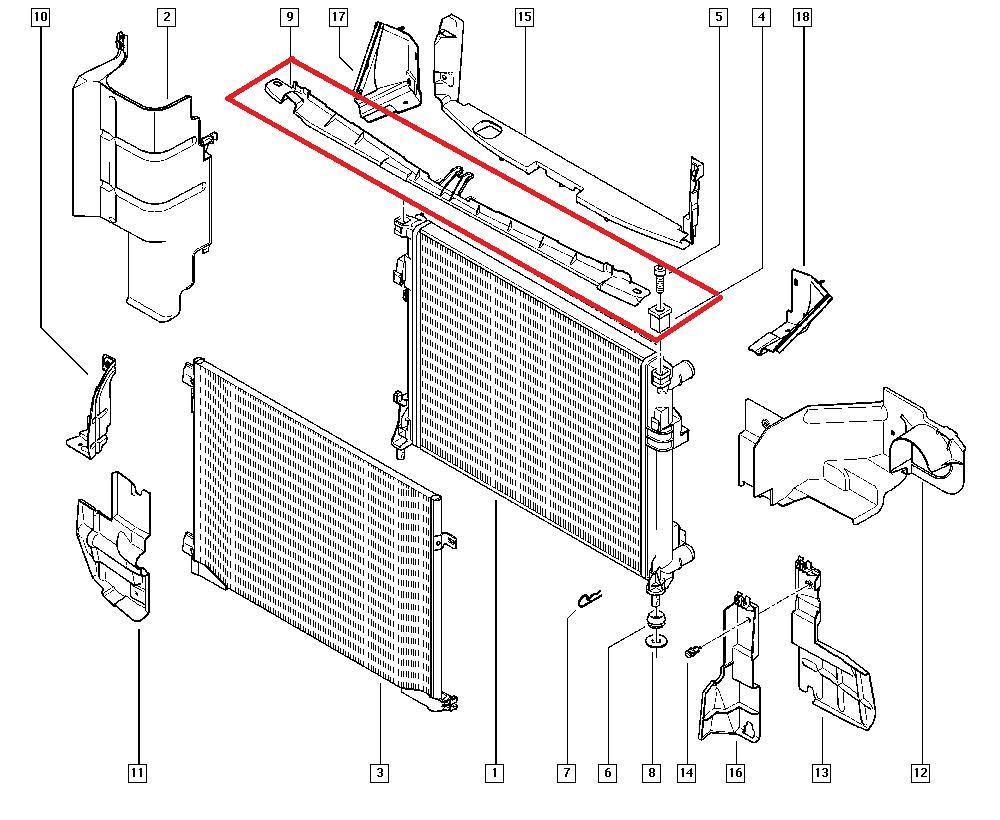 10
2
9
17
15
5
4
18
11
3
1
7
6
8
14
16
13
12