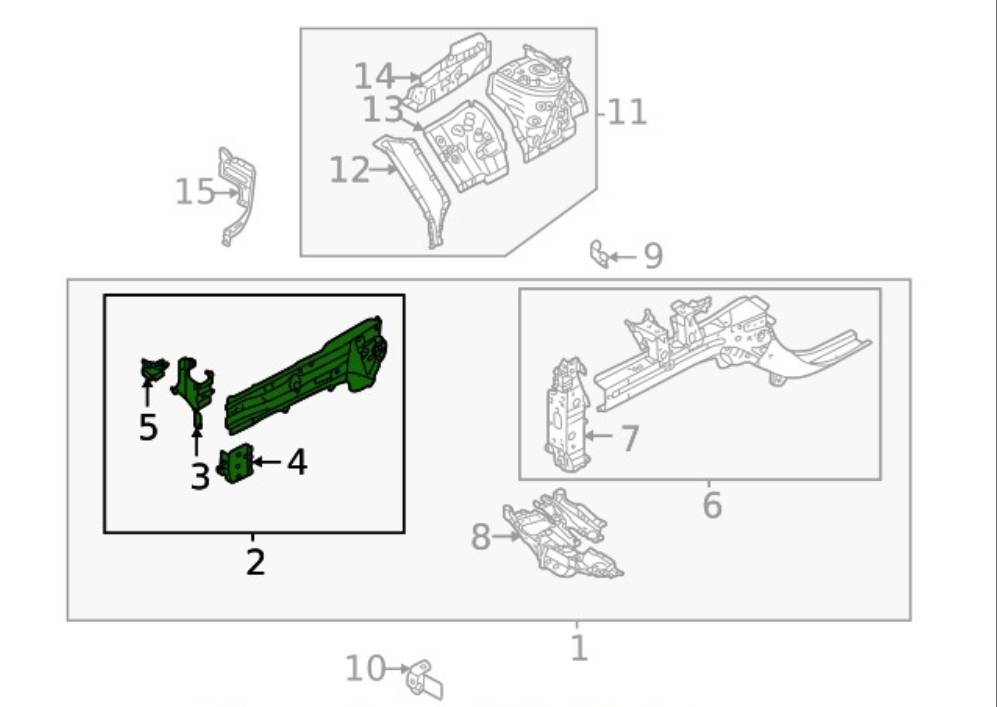 14
13
11
12
15
9
5
3
4
2
7
6
8
1
10