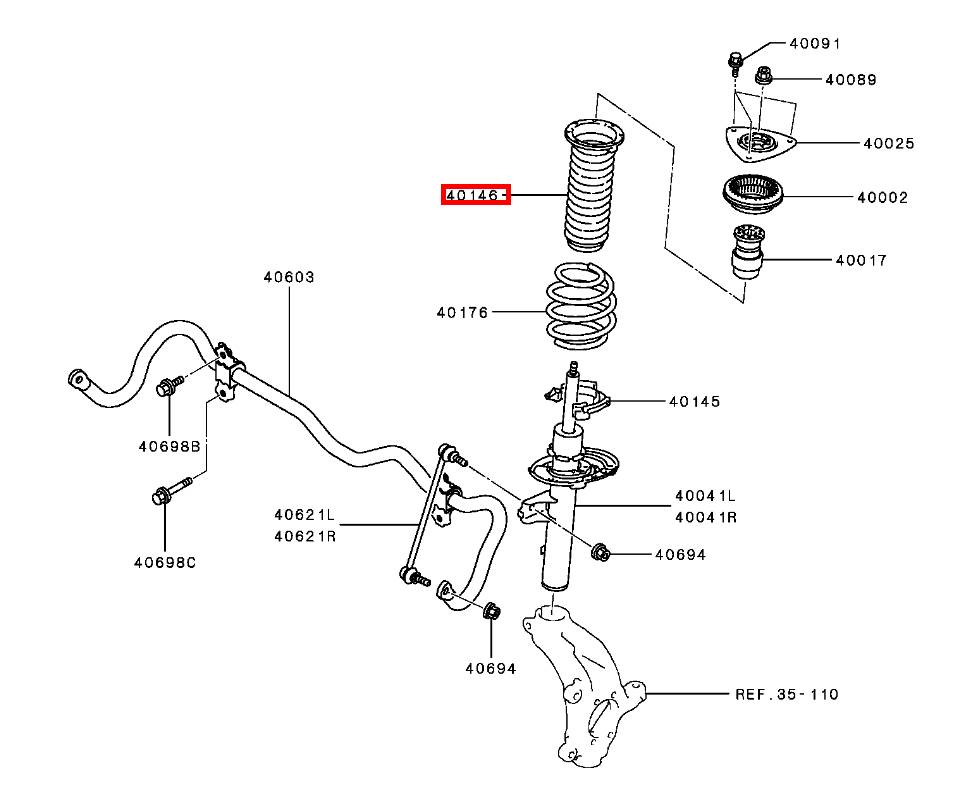 40091
40089
40025
40146
40002
40017
40603
40176
40145
40698B
40041L
40041R
40621L
40621R
40694
40698C
40694
REF.35-110