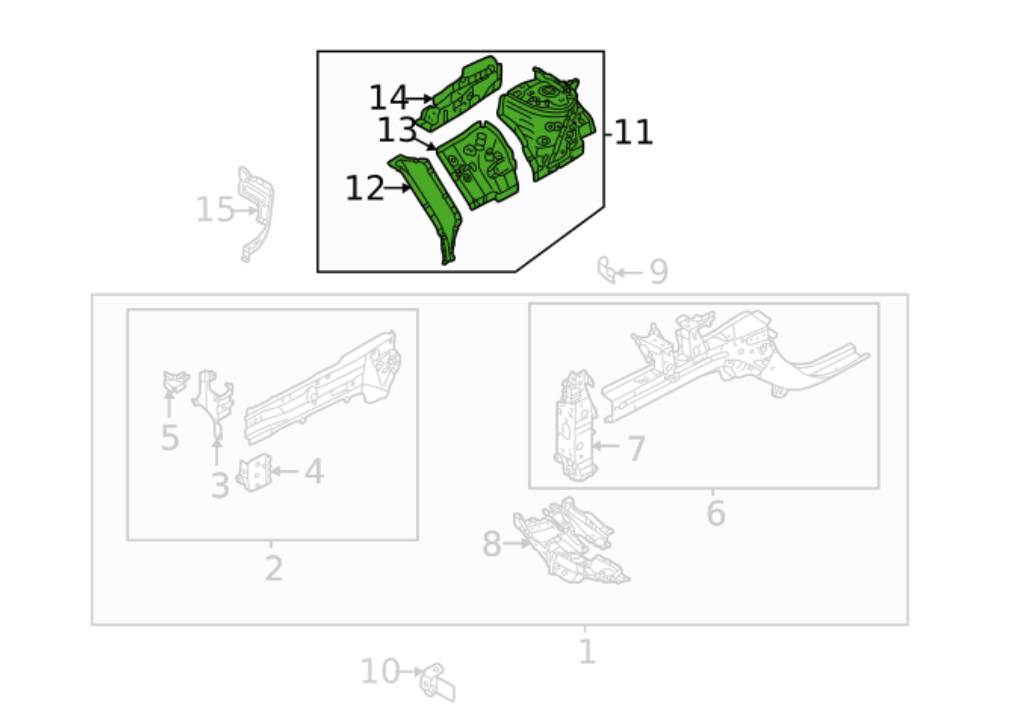 14
13
11
12
15
9
5
3
4
7
2
6
8
1
10