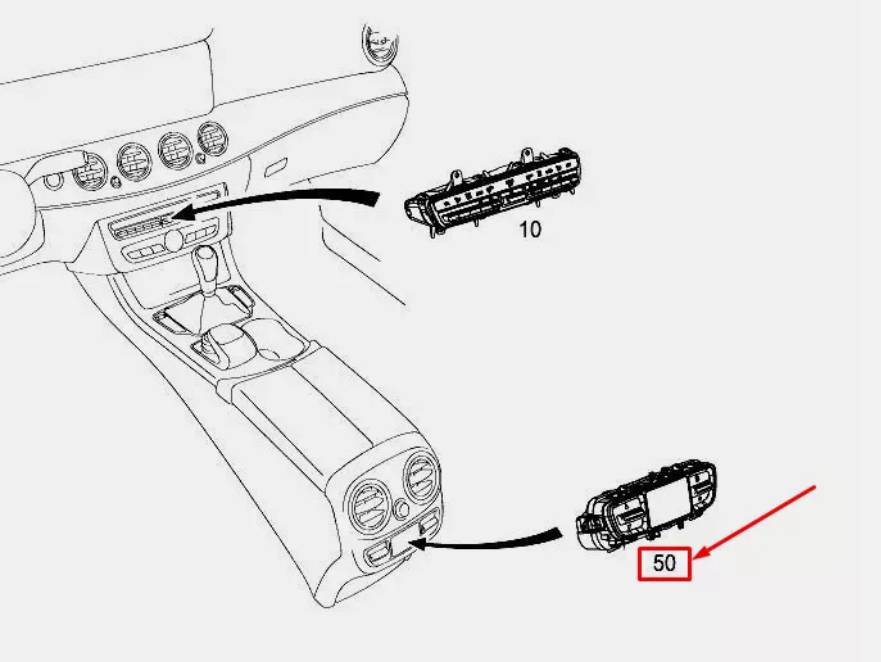 10

50