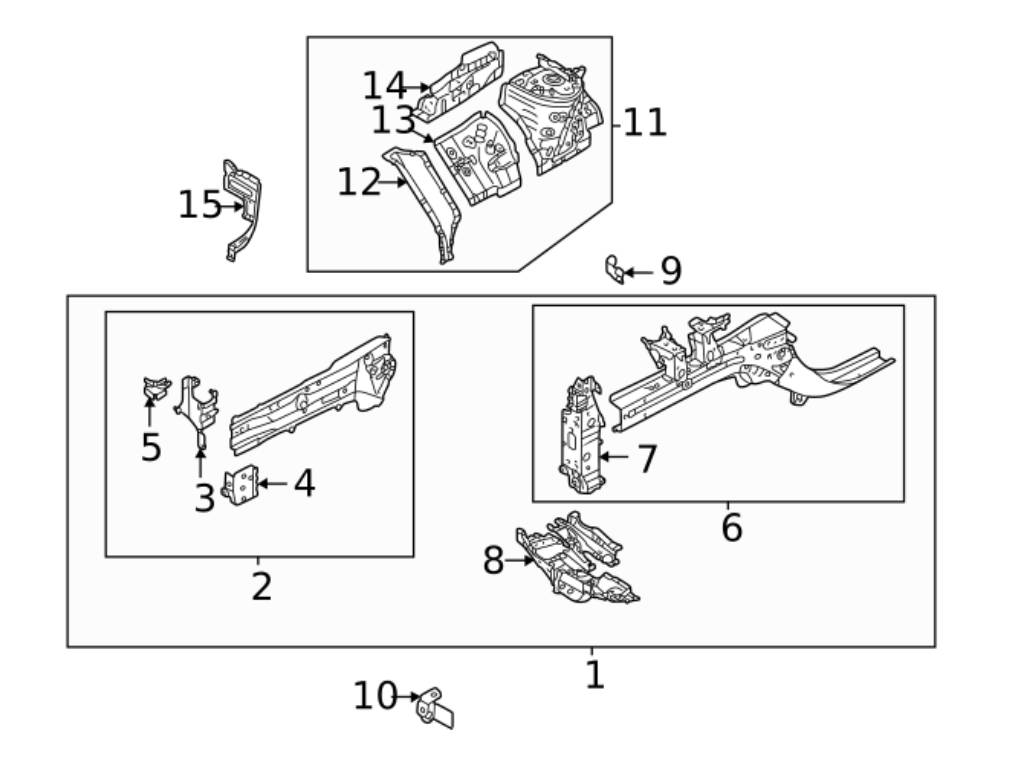 14
13
11
12
15
9
5
3
4
2
7
6
8
1
10