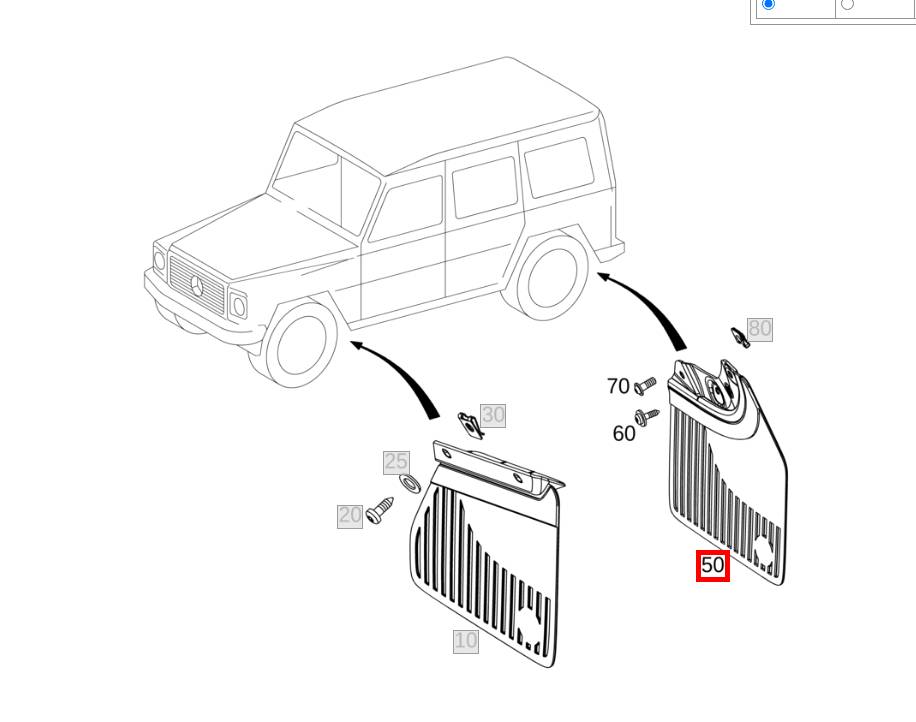 80
70
60
30
25
20
50
10