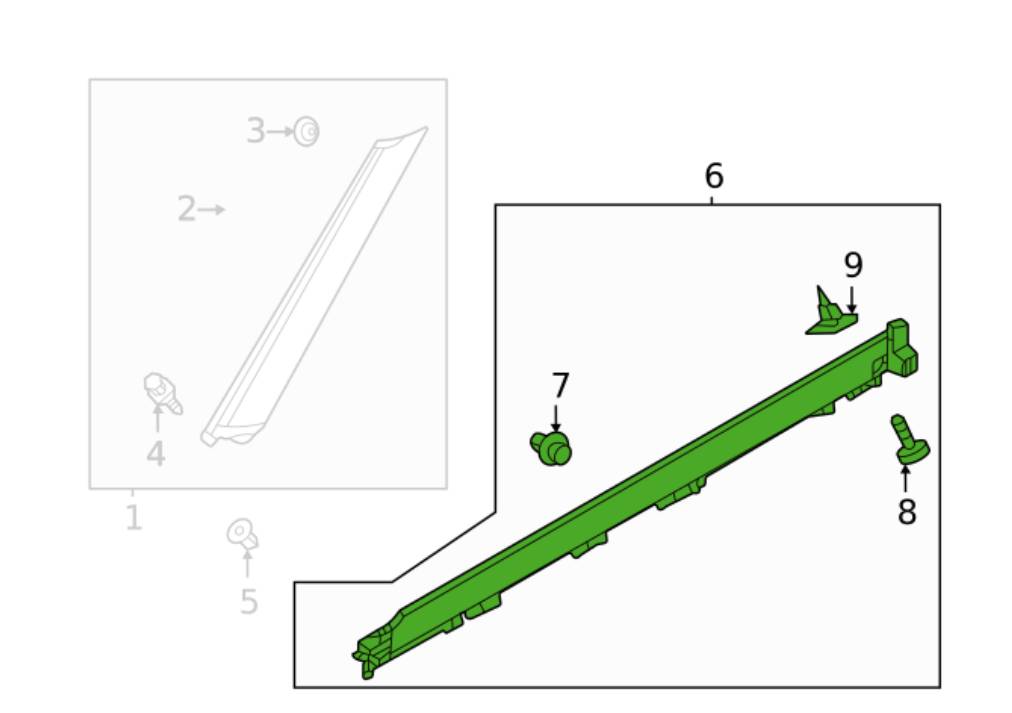 3
2
4
1
5
6
9
7
8