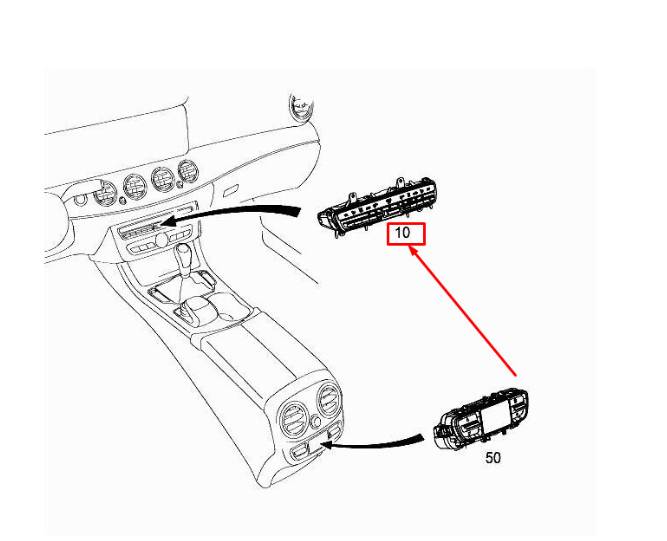 10

50