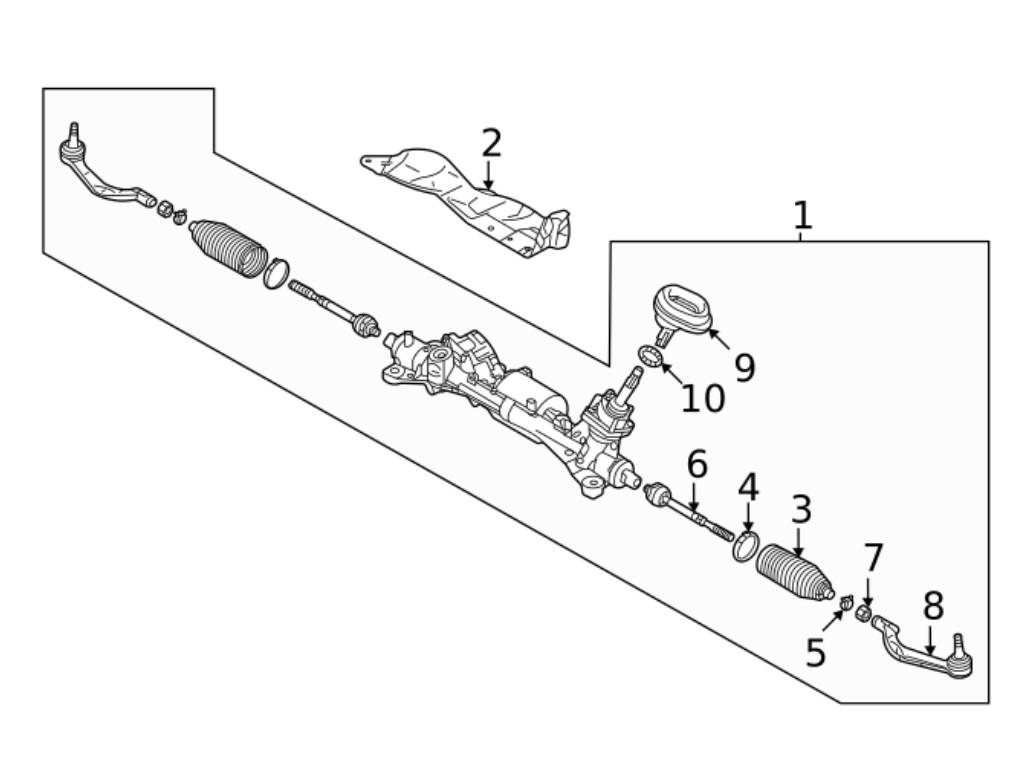 2
1
9
10
6
4
3
7
8
5