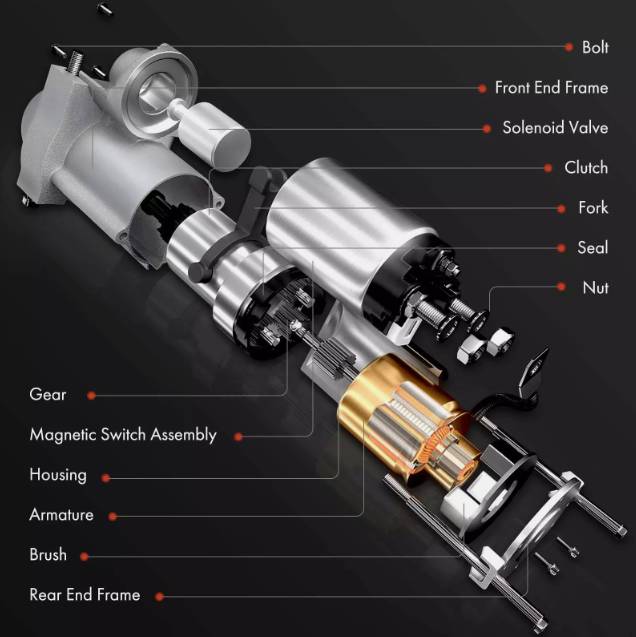 Bolt
Front End Frame
Solenoid Valve
Clutch
Fork
Seal
Nut
Gear
Magnetic Switch Assembly
Housing
Armature
Brush
Rear End Frame