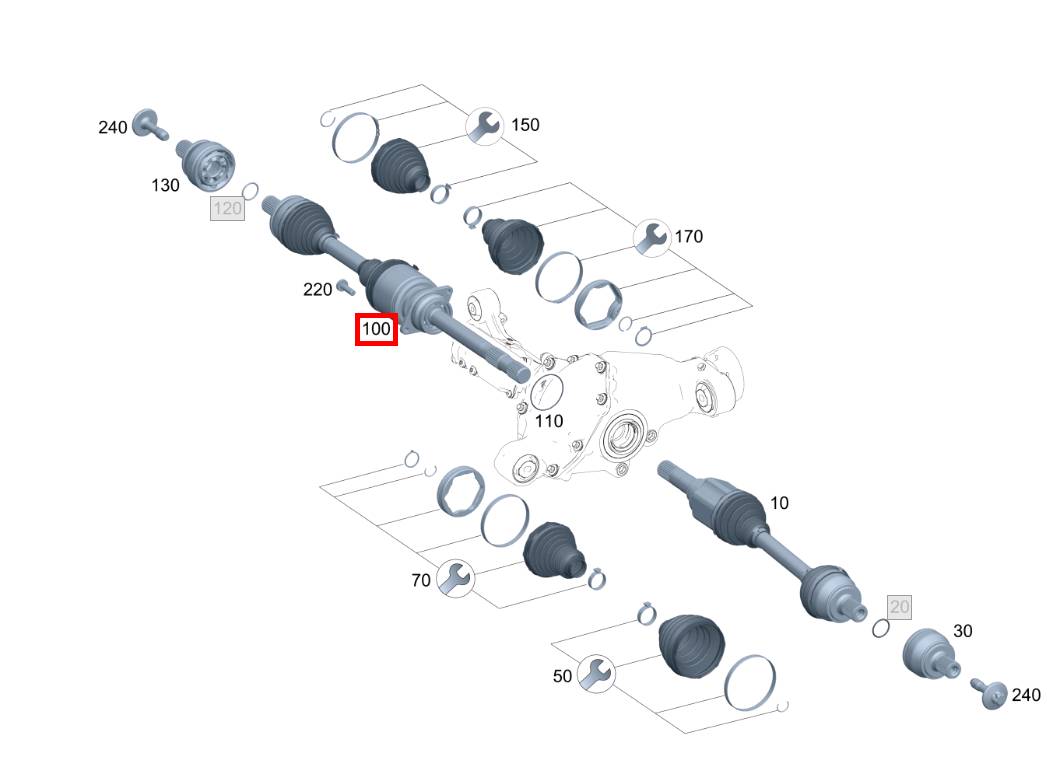 240
150
130
120
170
220
100
110
10
70
20
30
50
240