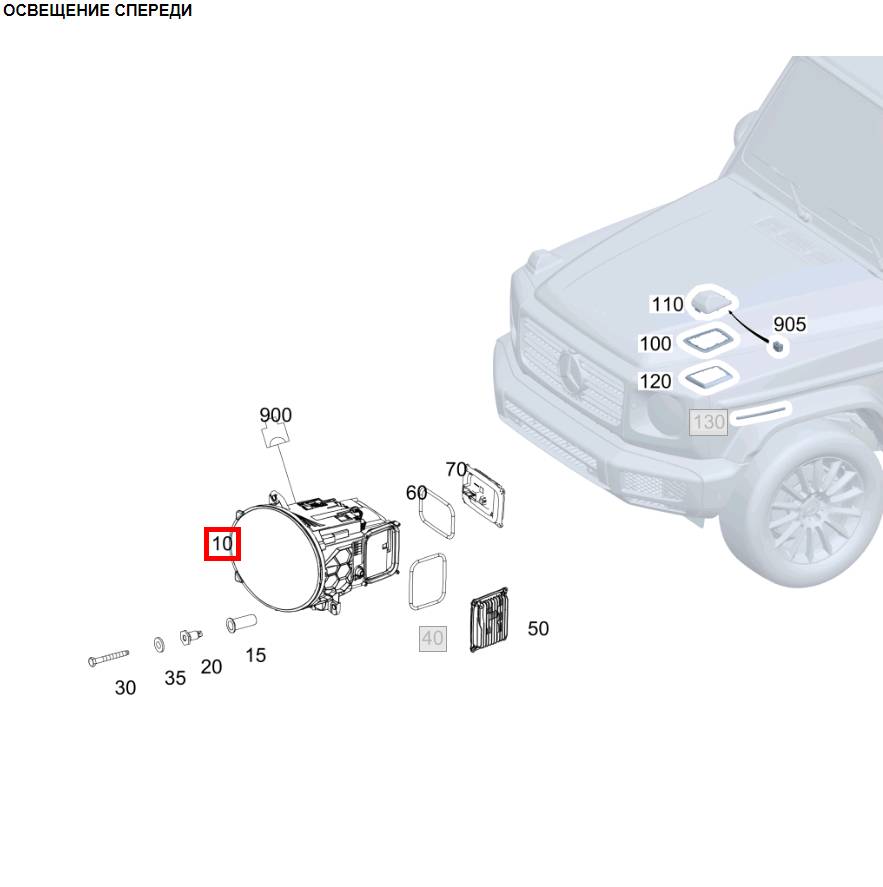 ОСВЕЩЕНИЕ СПЕРЕДИ

110
905
100
120
130
900
70
60
10
40
50
30
35
20
15