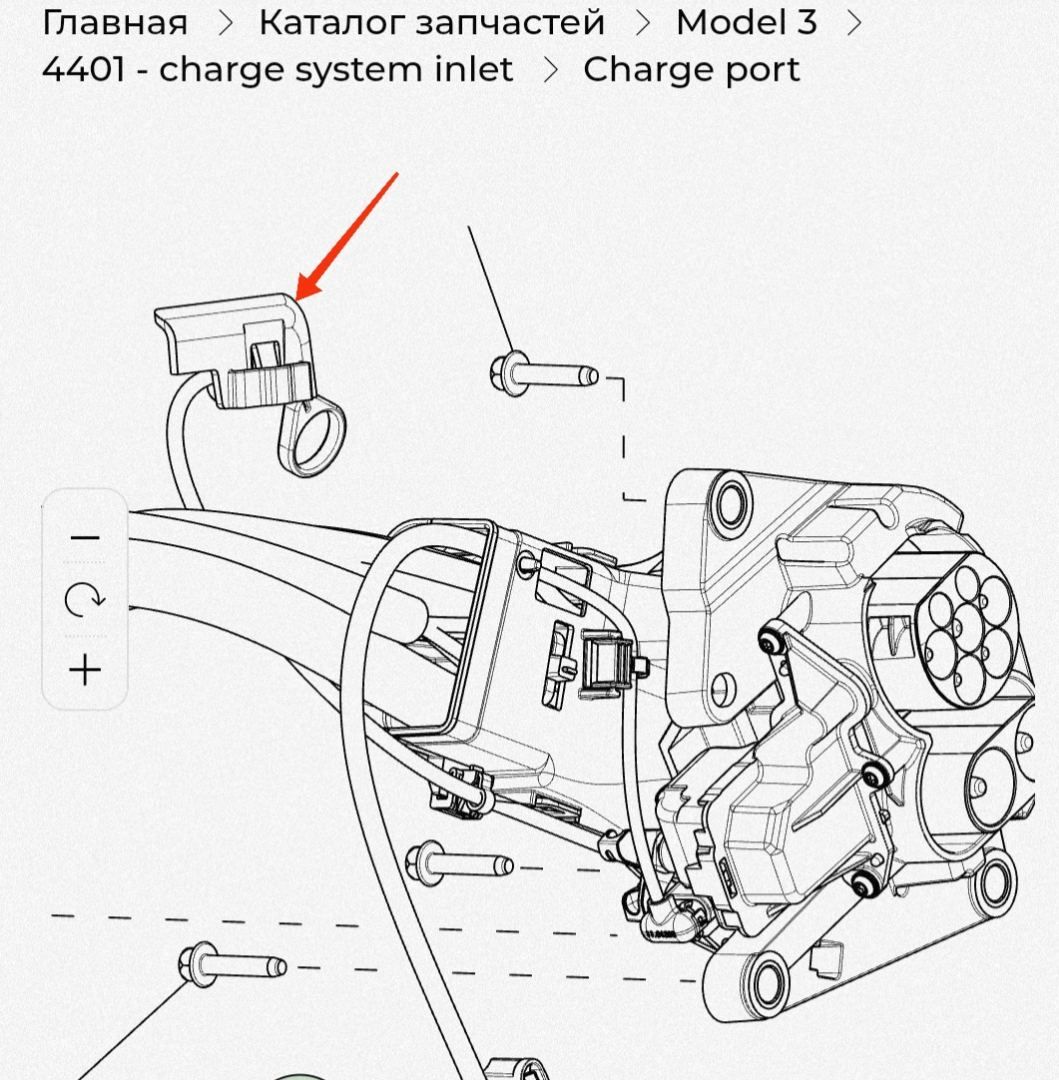 Главная > Каталог запчастей > Model 3 > 4401 - charge system inlet > Charge port

−

+